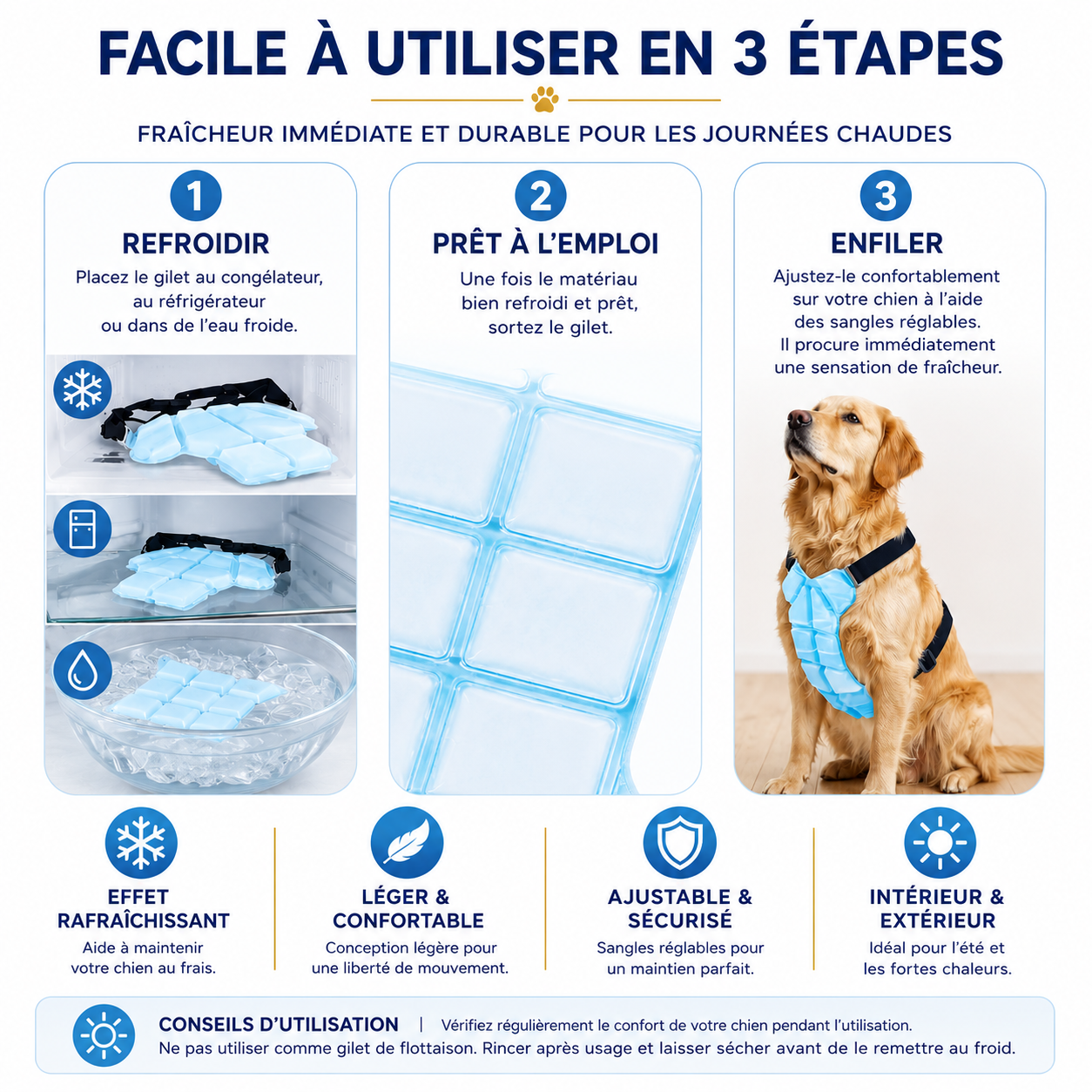 FACILE À UTILISER EN 3 ÉTAPES

FRAÎCHEUR IMMÉDIATE ET DURABLE POUR LES JOURNÉES CHAUDES

1
REFROIDIR
Placez le gilet au congélateur, au réfrigérateur ou dans de l'eau froide.

2
PRÊT À L'EMPLOI
Une fois le matériau bien refroidi et prêt, sortez le gilet.

3
ENFILER
Ajustez-le confortablement sur votre chien à l'aide des sangles réglables. Il procure immédiatement une sensation de fraîcheur.

EFFET RAFRAÎCHISSANT
Aide à maintenir votre chien au frais.

LÉGER & CONFORTABLE
Conception légère pour une liberté de mouvement.

AJUSTABLE & SÉCURISÉ
Sangles réglables pour un maintien parfait.

INTÉRIEUR & EXTÉRIEUR
Idéal pour l'été et les fortes chaleurs.

CONSEILS D'UTILISATION | Vérifiez régulièrement le confort de votre chien pendant l'utilisation.
Ne pas utiliser comme gilet de flottaison. Rincer après usage et laisser sécher avant de le remettre au froid.